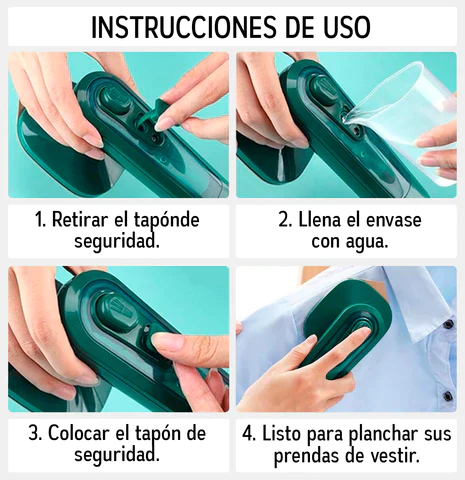 INSTRUCCIONES DE USO

1. Retirar el tapónde seguridad.

2. Llena el envase con agua.

3. Colocar el tapón de seguridad.

4. Listo para planchar sus prendas de vestir.